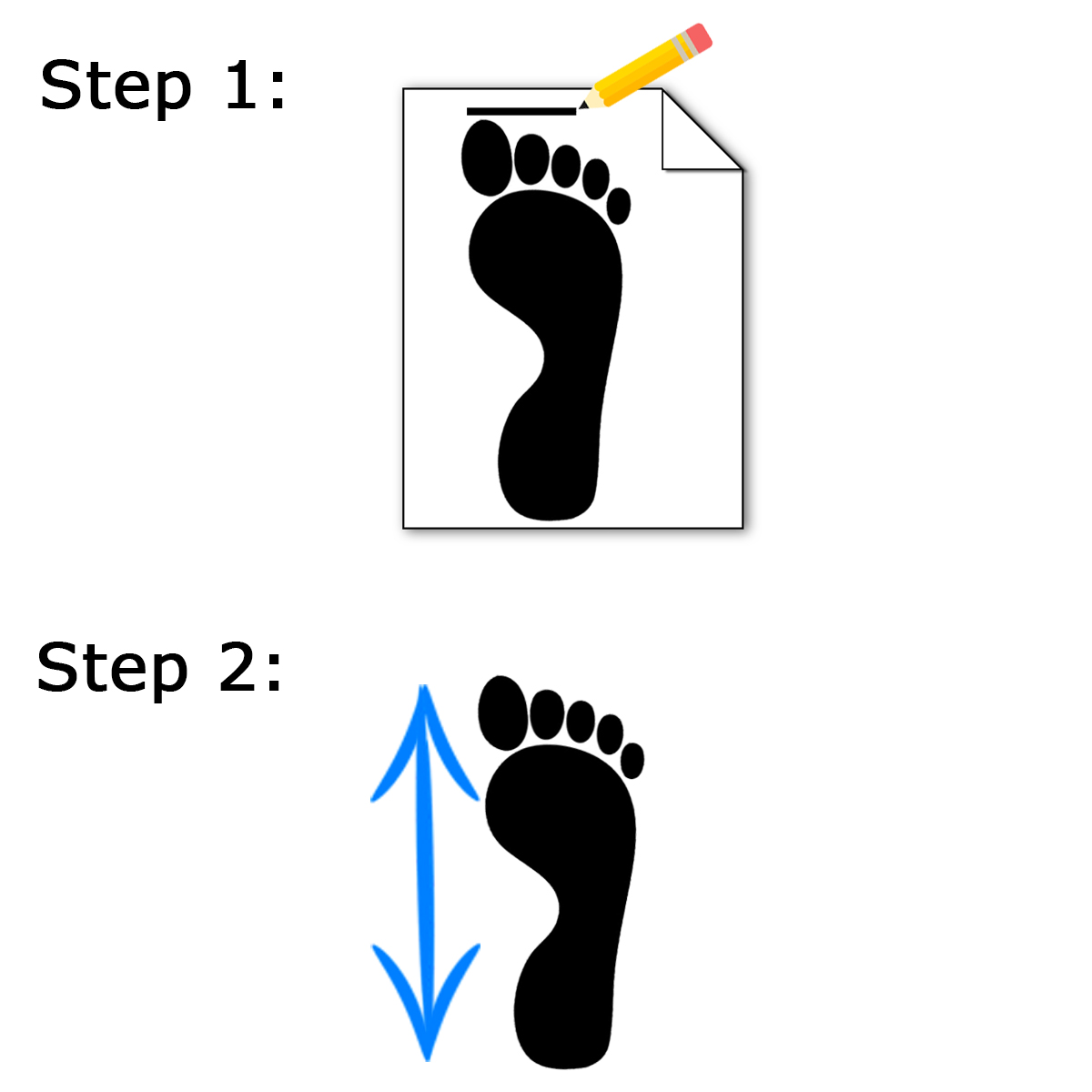 Step 1:

Step 2: